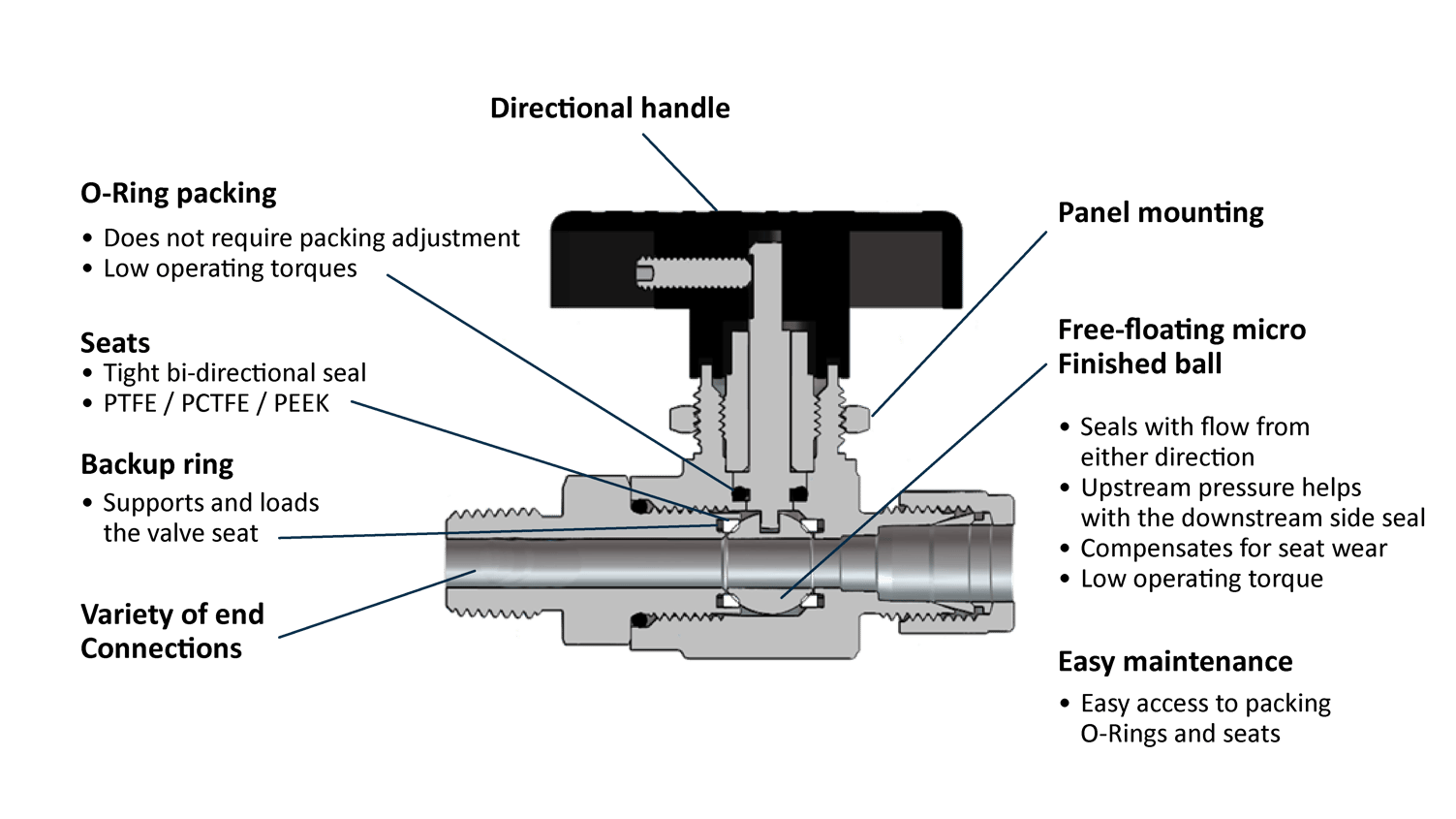 Directional handle

O-Ring packing
• Does not require packing adjustment
• Low operating torques

Seats
• Tight bi-directional seal
• PTFE / PCTFE / PEEK

Backup ring
• Supports and loads the valve seat

Variety of end Connections

Panel mounting

Free-floating micro Finished ball

• Seals with flow from either direction
• Upstream pressure helps with the downstream side seal
• Compensates for seat wear
• Low operating torque

Easy maintenance
• Easy access to packing O-Rings and seats